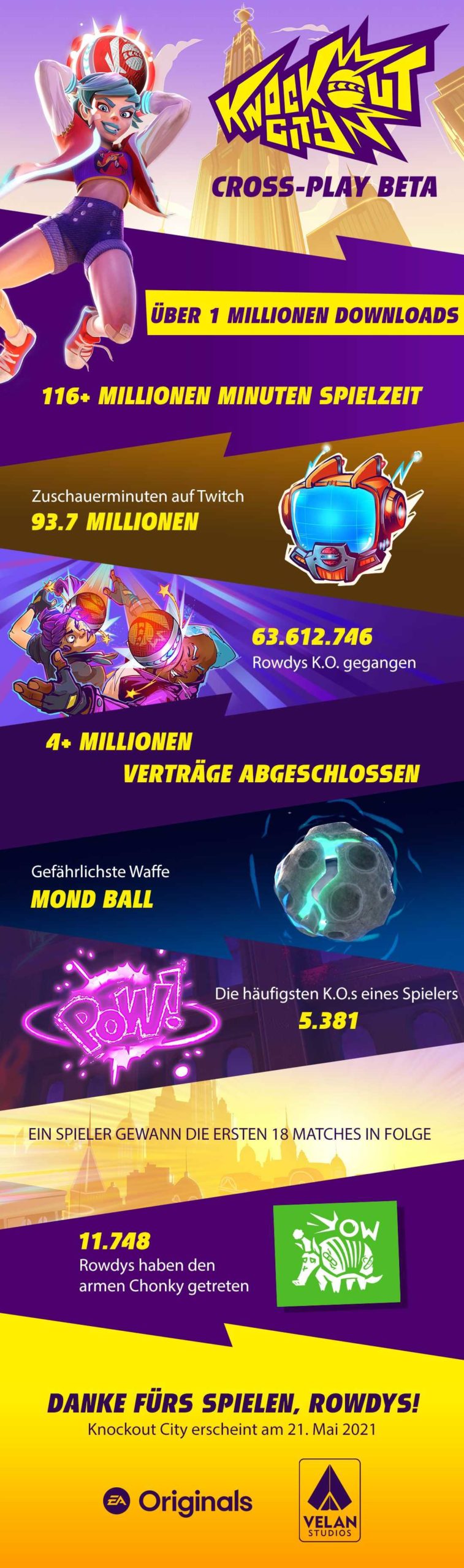 KNOCKOUT CITY

CROSS-PLAY BETA

ÜBER 1 MILLIONEN DOWNLOADS

116+ MILLIONEN MINUTEN SPIELZEIT

Zuschauerminuten auf Twitch
93.7 MILLIONEN

63.612.746
Rowdys K.O. gegangen

4+ MILLIONEN
VERTRÄGE ABGESCHLOSSEN

Gefährlichste Waffe
MOND BALL

POW!

Die häufigsten K.O.s eines Spielers
5.381

EIN SPIELER GEWANN DIE ERSTEN 18 MATCHES IN FOLGE

11.748
Rowdys haben den armen Chonky getreten

OW

DANKE FÜRS SPIELEN, ROWDYS!
Knockout City erscheint am 21. Mai 2021

EA Originals

VELAN STUDIOS